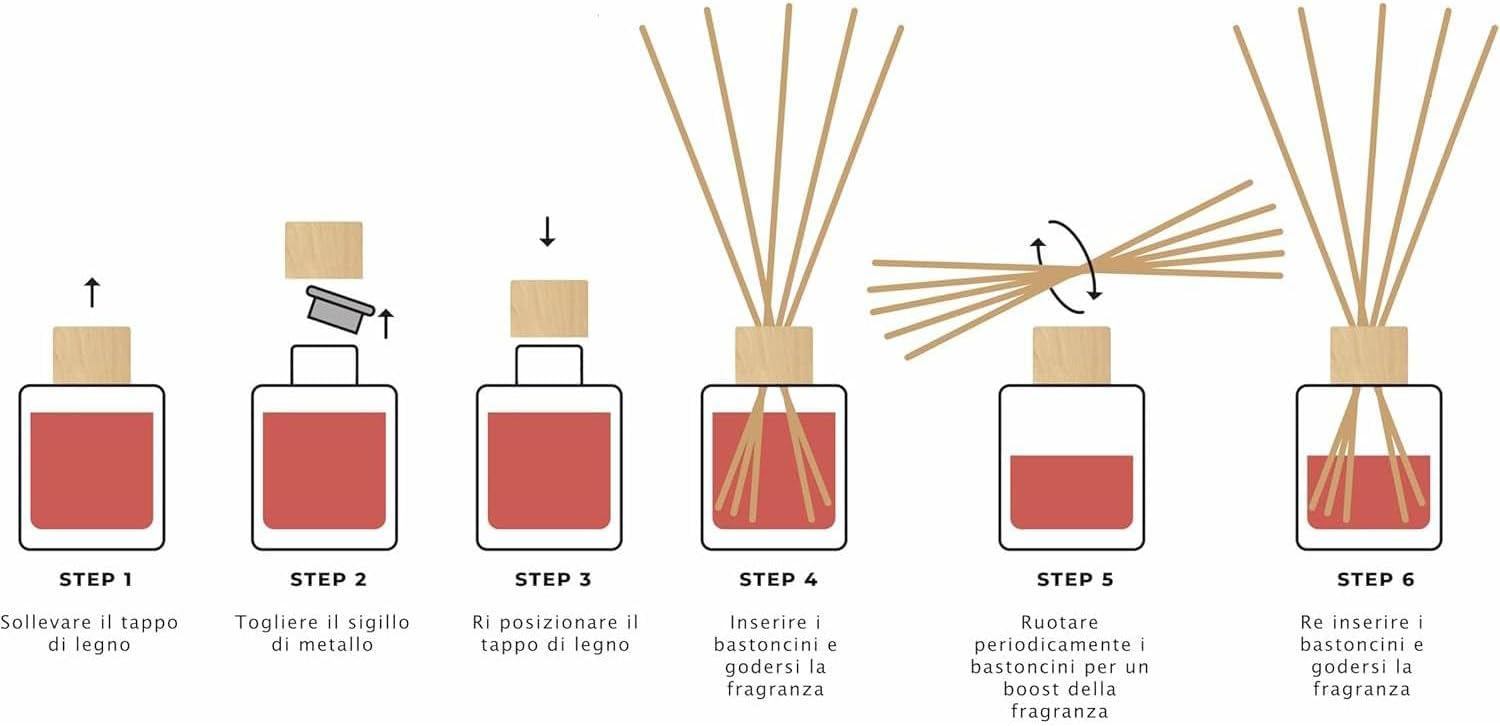 STEP 1

Sollevare il tappo di legno

STEP 2

Togliere il sigillo di metallo

STEP 3

Ri posizionare il tappo di legno

STEP 4

Inserire i bastoncini e godersi la fragranza

STEP 5

Ruotare periodicamente i bastoncini per un boost della fragranza

STEP 6

Re inserire i bastoncini e godersi la fragranza